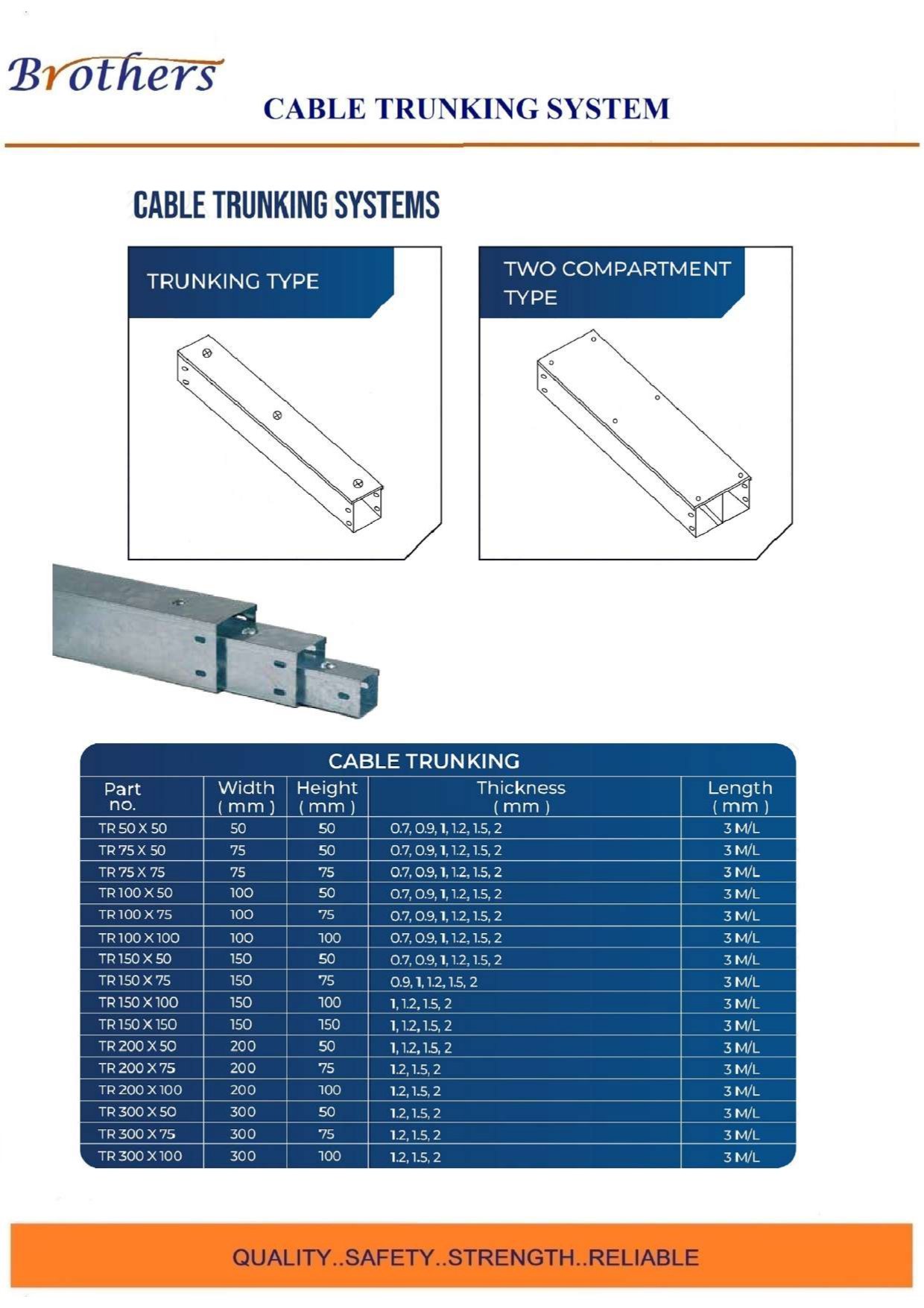 Brothers

CABLE TRUNKING SYSTEM

CABLE TRUNKING SYSTEMS

TRUNKING TYPE

TWO COMPARTMENT TYPE

CABLE TRUNKING

| Part no. | Width ( mm ) | Height ( mm ) | Thickness ( mm ) | Length ( mm ) |
|---|---|---|---|---|
| TR 50 X 50 | 50 | 50 | 0.7, 0.9, 1, 1.2, 1.5, 2 | 3 M/L |
| TR 75 X 50 | 75 | 50 | 0.7, 0.9, 1, 1.2, 1.5, 2 | 3 M/L |
| TR 75 X 75 | 75 | 75 | 0.7, 0.9, 1, 1.2, 1.5, 2 | 3 M/L |
| TR 100 X 50 | 100 | 50 | 0.7, 0.9, 1, 1.2, 1.5, 2 | 3 M/L |
| TR 100 X 75 | 100 | 75 | 0.7, 0.9, 1, 1.2, 1.5, 2 | 3 M/L |
| TR 100 X 100 | 100 | 100 | 0.7, 0.9, 1, 1.2, 1.5, 2 | 3 M/L |
| TR 150 X 50 | 150 | 50 | 0.7, 0.9, 1, 1.2, 1.5, 2 | 3 M/L |
| TR 150 X 75 | 150 | 75 | 0.9, 1, 1.2, 1.5, 2 | 3 M/L |
| TR 150 X 100 | 150 | 100 | 1, 1.2, 1.5, 2 | 3 M/L |
| TR 150 X 150 | 150 | 150 | 1, 1.2, 1.5, 2 | 3 M/L |
| TR 200 X 50 | 200 | 50 | 1, 1.2, 1.5, 2 | 3 M/L |
| TR 200 X 75 | 200 | 75 | 1.2, 1.5, 2 | 3 M/L |
| TR 200 X 100 | 200 | 100 | 1.2, 1.5, 2 | 3 M/L |
| TR 300 X 50 | 300 | 50 | 1.2, 1.5, 2 | 3 M/L |
| TR 300 X 75 | 300 | 75 | 1.2, 1.5, 2 | 3 M/L |
| TR 300 X 100 | 300 | 100 | 1.2, 1.5, 2 | 3 M/L |

QUALITY..SAFETY..STRENGTH..RELIABLE