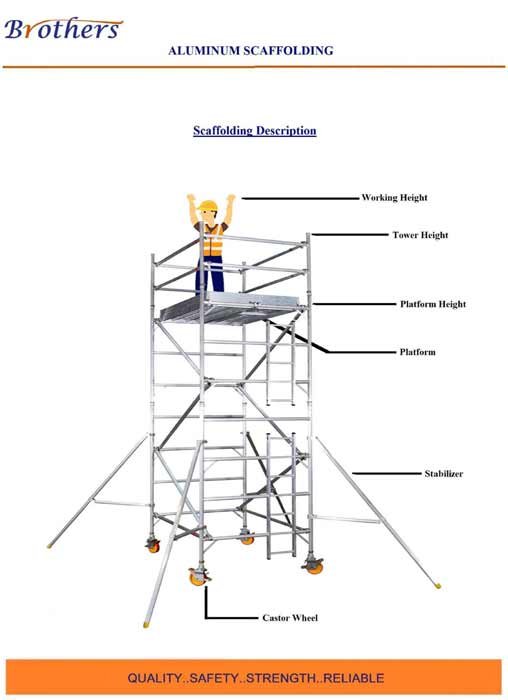 Brothers

ALUMINUM SCAFFOLDING

Scaffolding Description

Working Height

Tower Height

Platform Height

Platform

Stabilizer

Castor Wheel

QUALITY..SAFETY..STRENGTH..RELIABLE